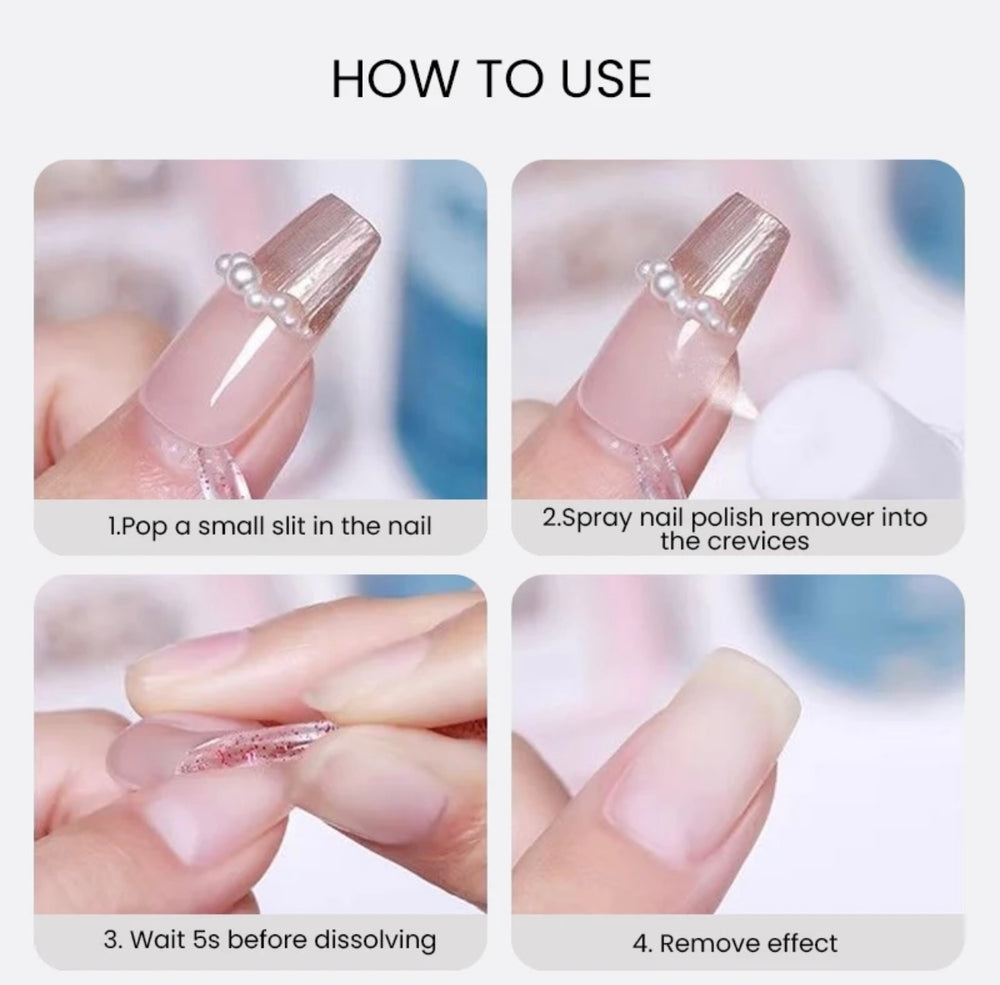 HOW TO USE

1.Pop a small slit in the nail

2.Spray nail polish remover into the crevices

3. Wait 5s before dissolving

4. Remove effect