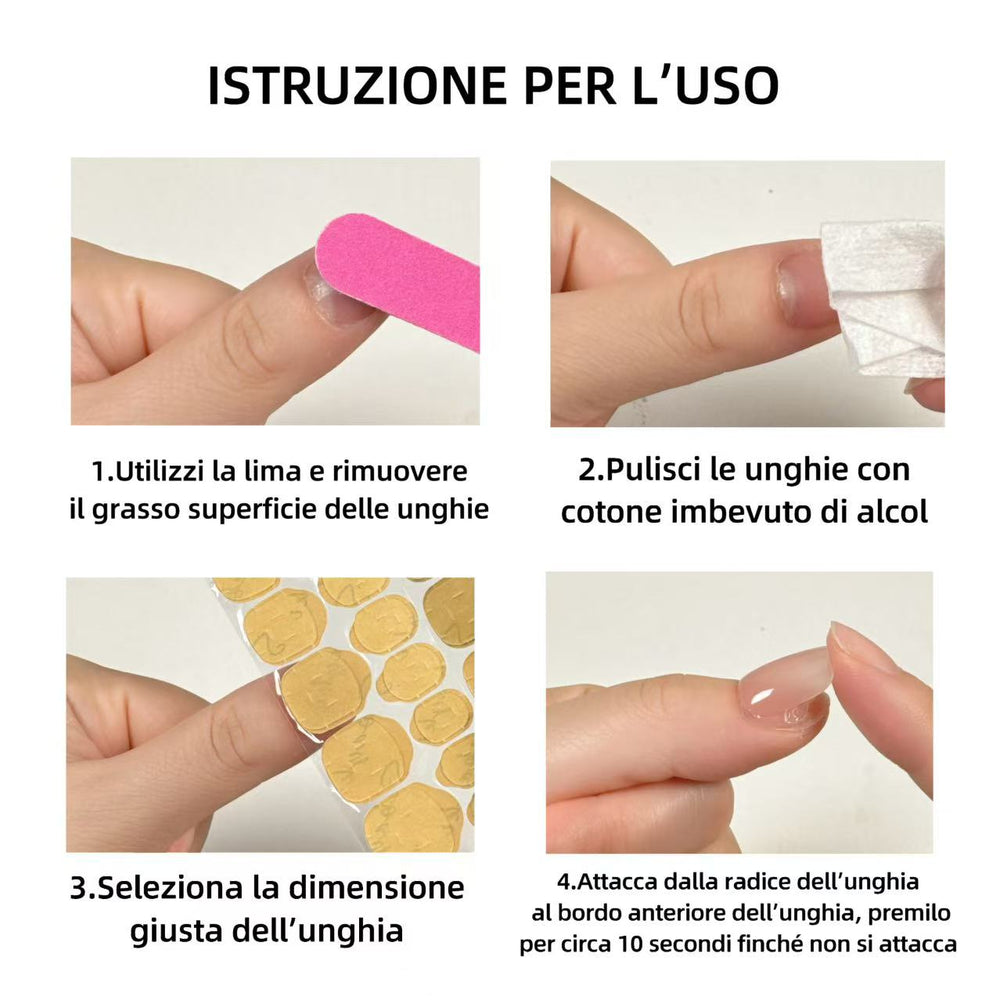 ISTRUZIONE PER L'USO

1.Utilizzi la lima e rimuovere il grasso superficie delle unghie

2.Pulisci le unghie con cotone imbevuto di alcol

3.Seleziona la dimensione giusta dell'unghia

4.Attacca dalla radice dell'unghia al bordo anteriore dell'unghia, premilo per circa 10 secondi finché non si attacca